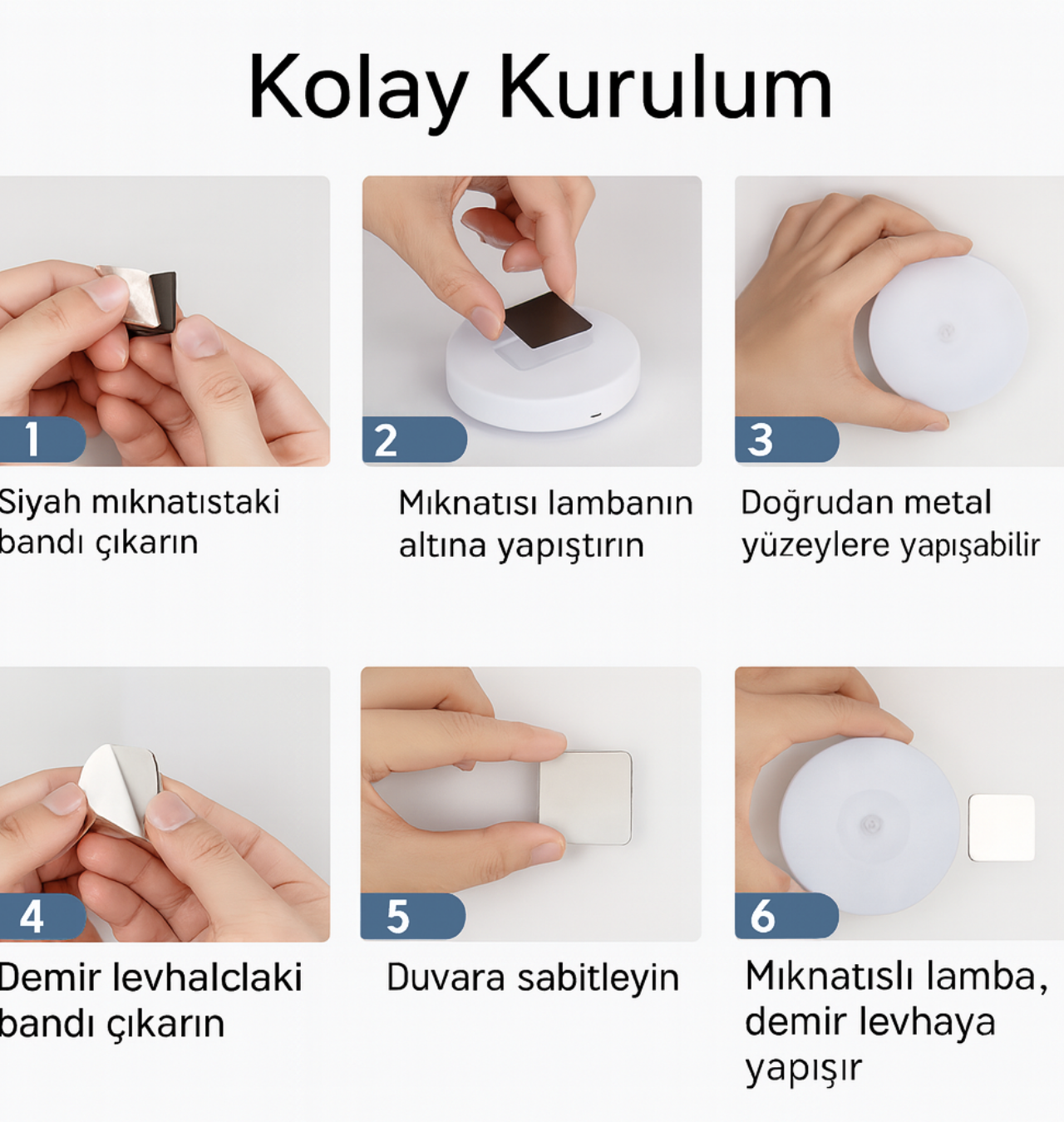 Kolay Kurulum

1

Siyah mıknatıstaki bandı çıkarın

2

Mıknatısı lambanın altına yapıştırın

3

Doğrudan metal yüzeylere yapışabilir

4

Demir levhalclaki bandı çıkarın

5

Duvara sabitleyin

6

Mıknatıslı lamba, demir levhaya yapışır